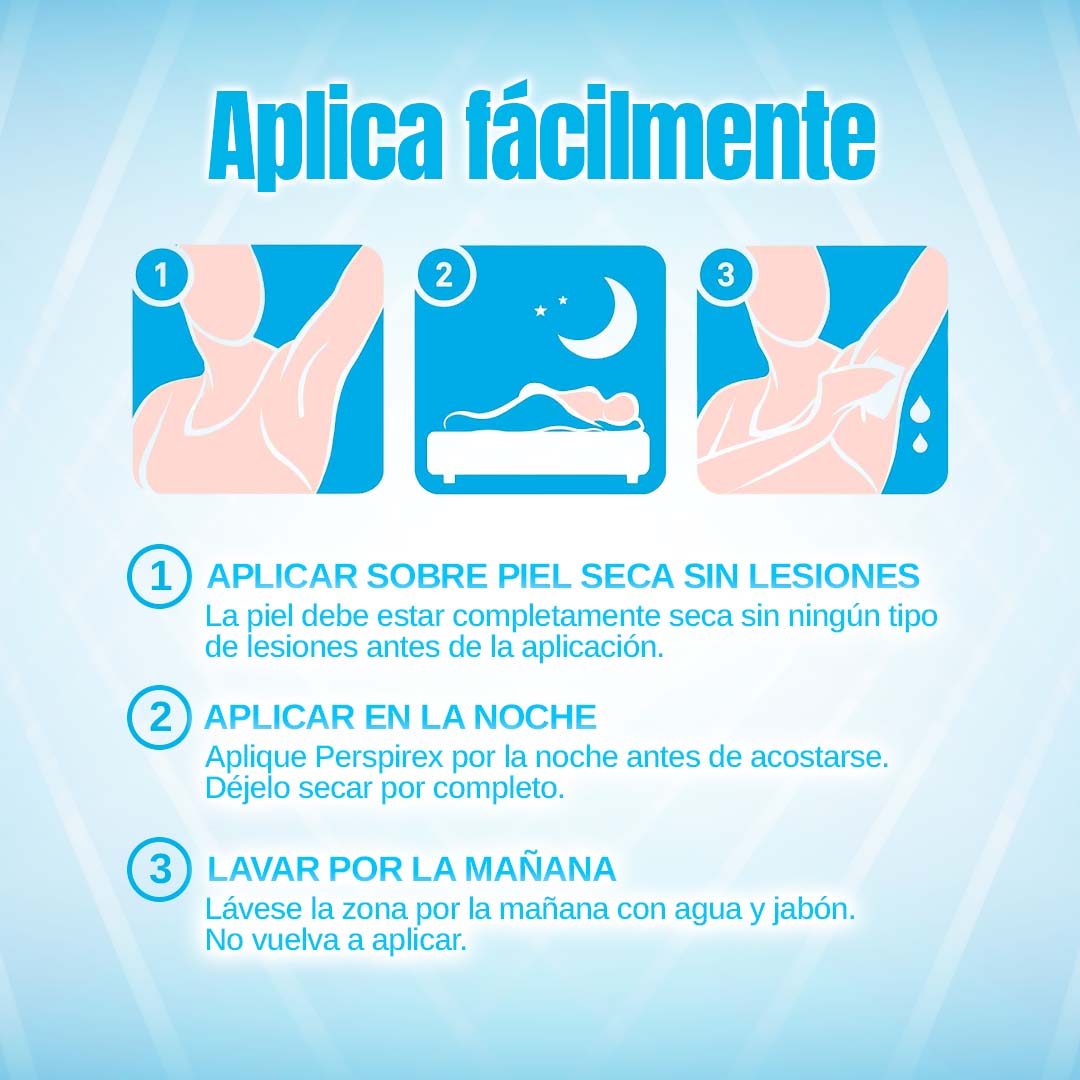 Aplica fácilmente

1

2

3

1 APLICAR SOBRE PIEL SECA SIN LESIONES
La piel debe estar completamente seca sin ningún tipo de lesiones antes de la aplicación.

2 APLICAR EN LA NOCHE
Aplique Perspirex por la noche antes de acostarse. Déjelo secar por completo.

3 LAVAR POR LA MAÑANA
Lávese la zona por la mañana con agua y jabón. No vuelva a aplicar.